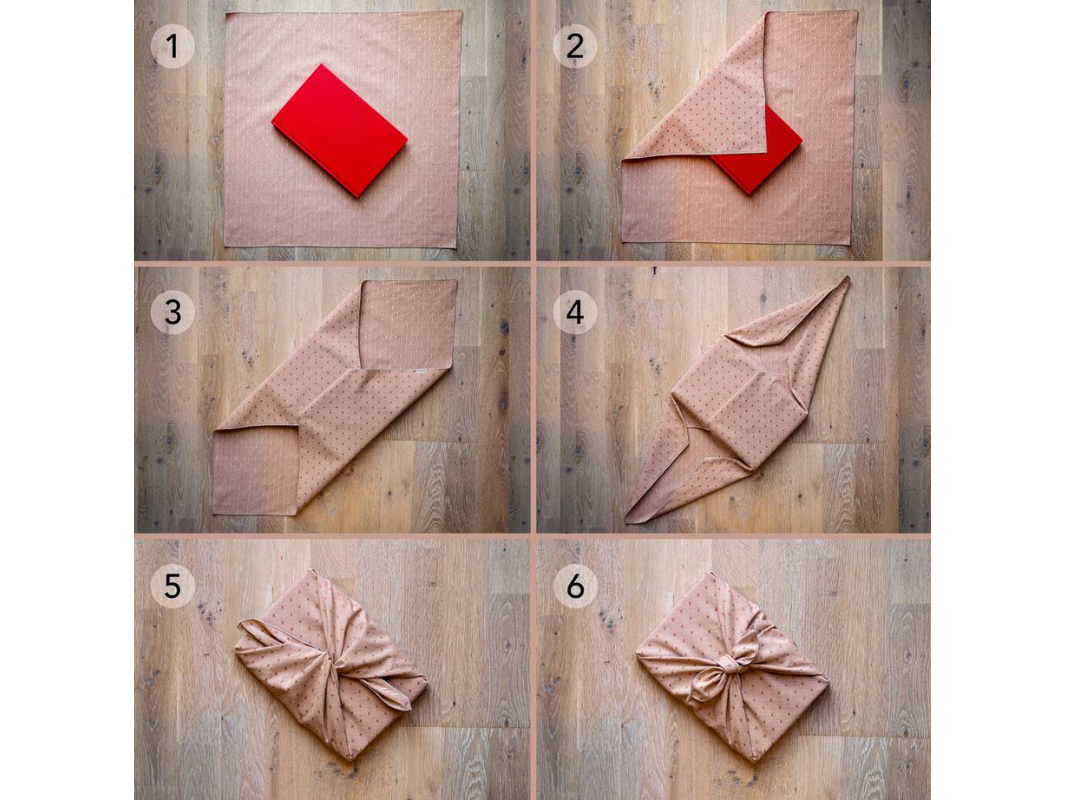 1
2
3
4
5
6